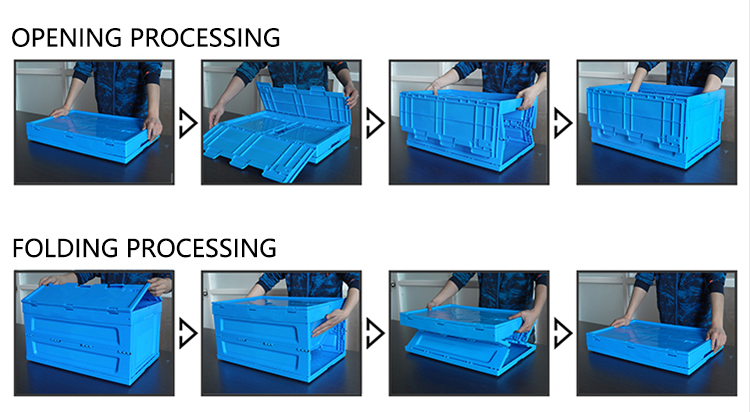 OPENING PROCESSING

FOLDING PROCESSING